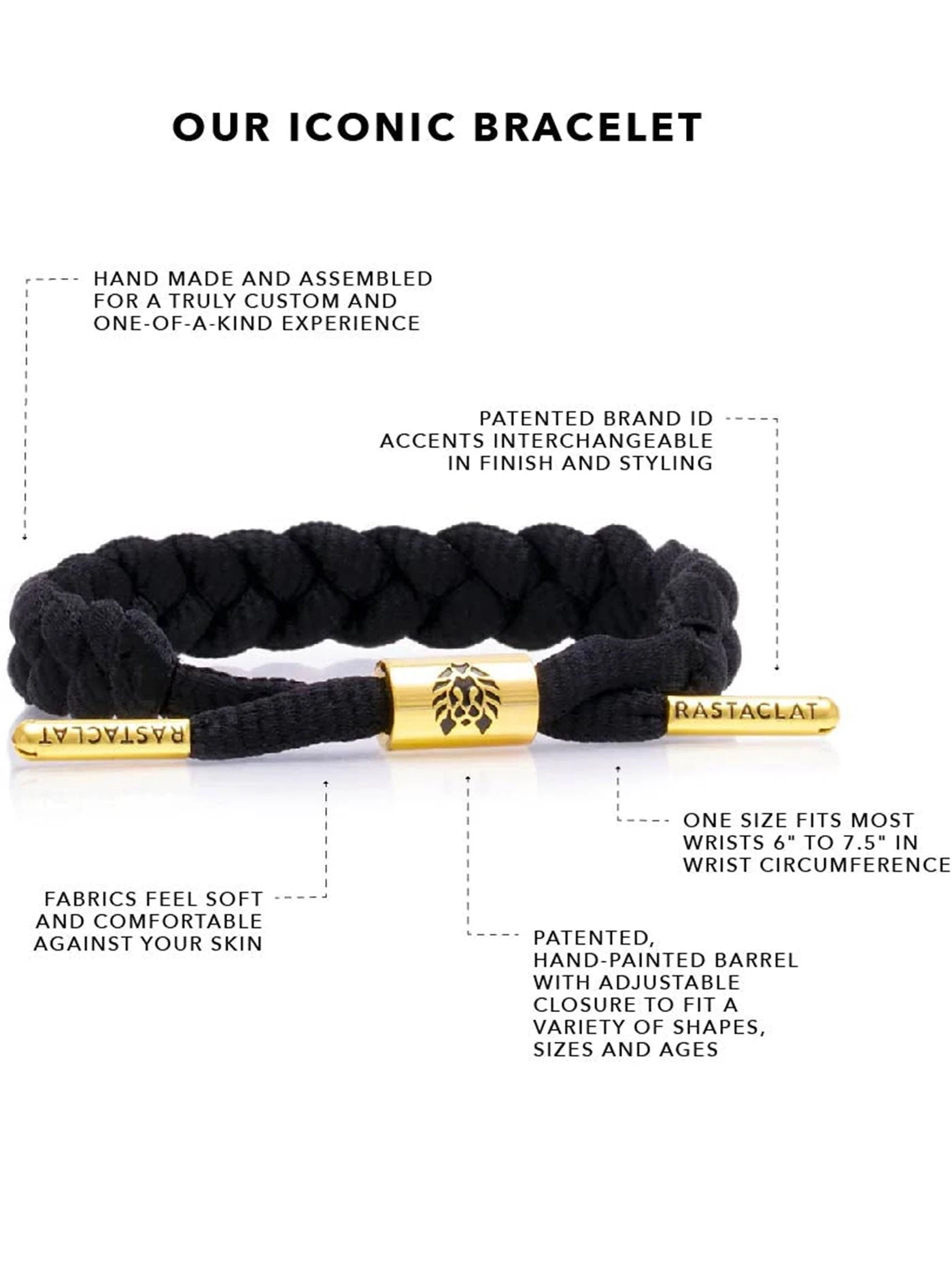 OUR ICONIC BRACELET

HAND MADE AND ASSEMBLED FOR A TRULY CUSTOM AND ONE-OF-A-KIND EXPERIENCE

PATENTED BRAND ID ACCENTS INTERCHANGEABLE IN FINISH AND STYLING

RASTACLAT

RASTACLAT

ONE SIZE FITS MOST WRISTS 6" TO 7.5" IN WRIST CIRCUMFERENCE

FABRICS FEEL SOFT AND COMFORTABLE AGAINST YOUR SKIN

PATENTED, HAND-PAINTED BARREL WITH ADJUSTABLE CLOSURE TO FIT A VARIETY OF SHAPES, SIZES AND AGES