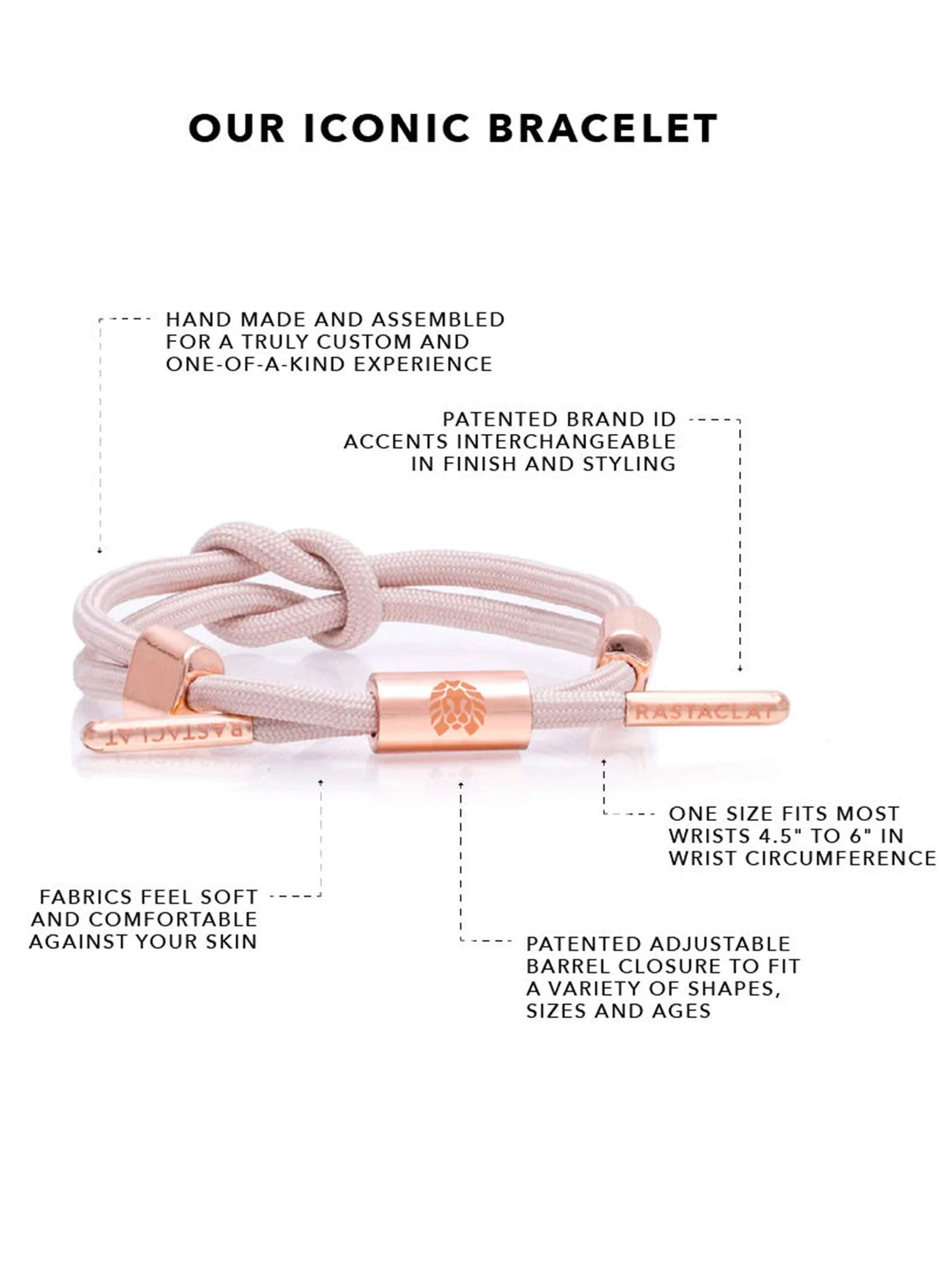 OUR ICONIC BRACELET

HAND MADE AND ASSEMBLED FOR A TRULY CUSTOM AND ONE-OF-A-KIND EXPERIENCE

PATENTED BRAND ID ACCENTS INTERCHANGEABLE IN FINISH AND STYLING

RASTACLAT

RASTACLAT

ONE SIZE FITS MOST WRISTS 4.5" TO 6" IN WRIST CIRCUMFERENCE

FABRICS FEEL SOFT AND COMFORTABLE AGAINST YOUR SKIN

PATENTED ADJUSTABLE BARREL CLOSURE TO FIT A VARIETY OF SHAPES, SIZES AND AGES